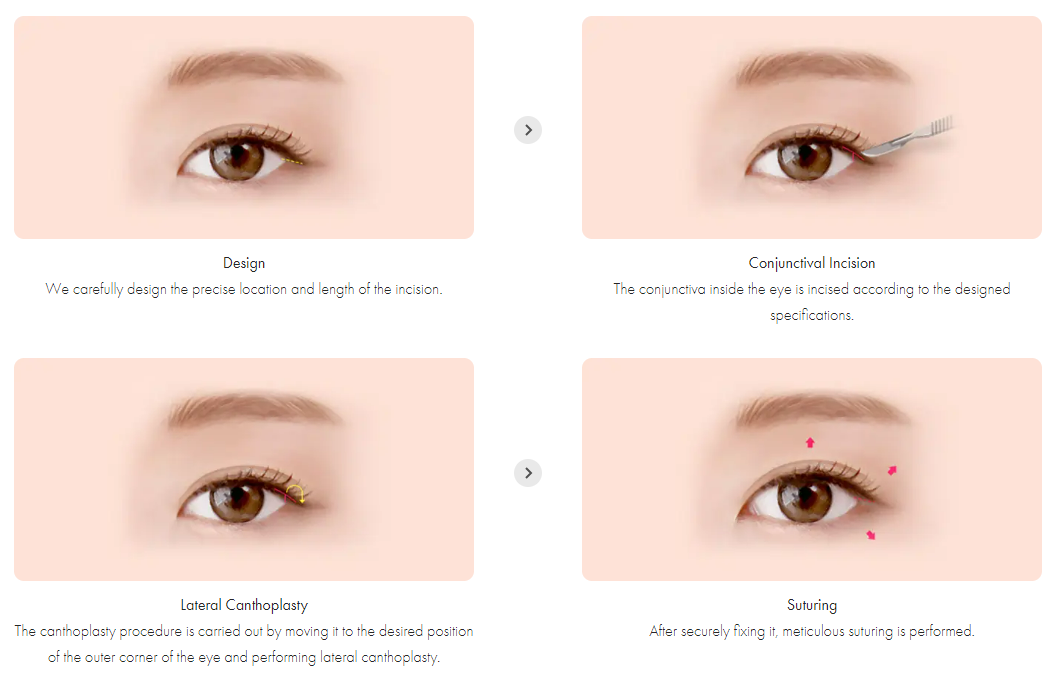 Design
We carefully design the precise location and length of the incision.

Conjunctival Incision
The conjunctiva inside the eye is incised according to the designed specifications.

Lateral Canthoplasty
The canthoplasty procedure is carried out by moving it to the desired position of the outer corner of the eye and performing lateral canthoplasty.

Suturing
After securely fixing it, meticulous suturing is performed.