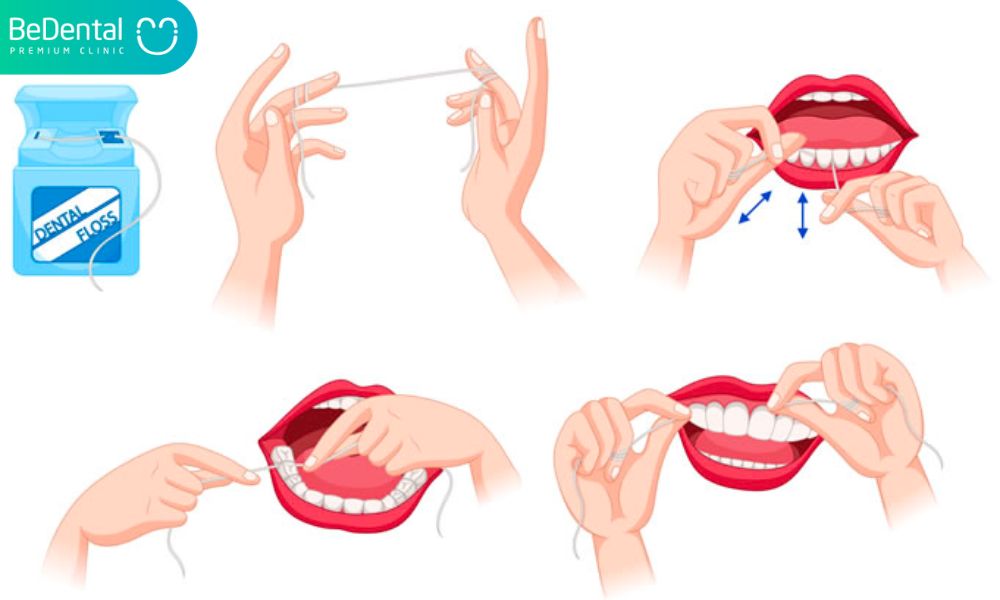 BeDental
PREMIUM CLINIC

DENTAL FLOSS